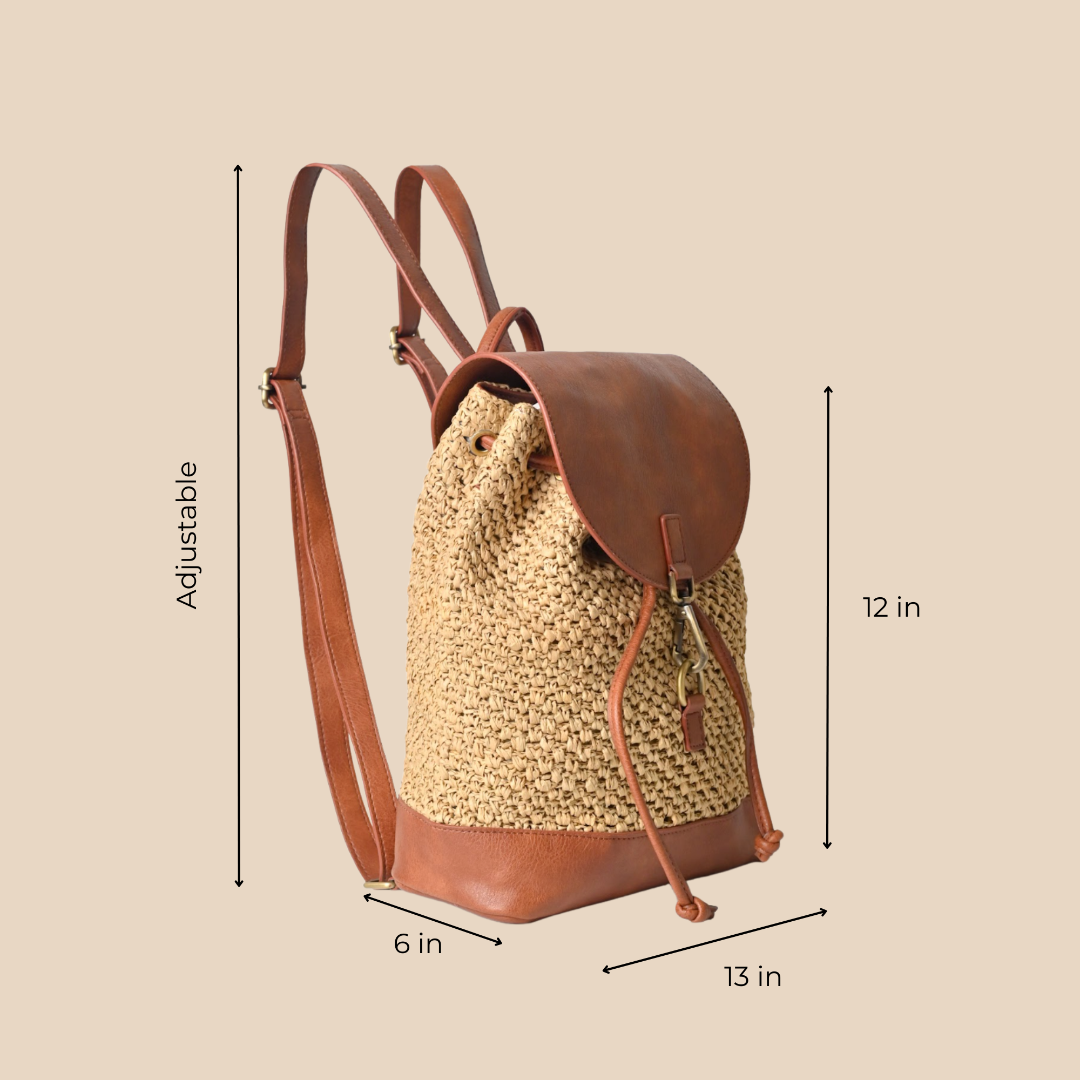 Adjustable

12 in

6 in

13 in